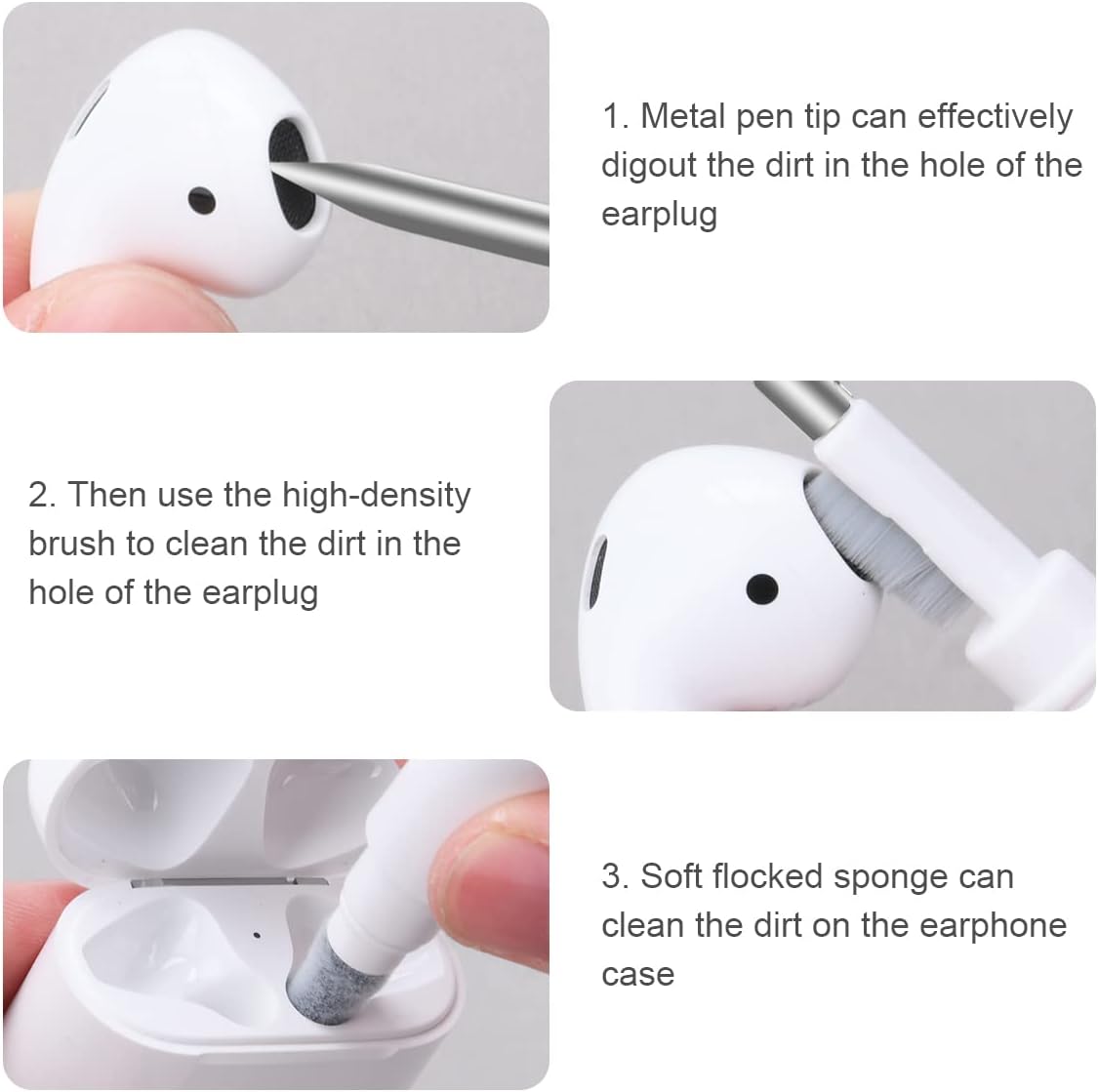 1. Metal pen tip can effectively digout the dirt in the hole of the earplug

2. Then use the high-density brush to clean the dirt in the hole of the earplug

3. Soft flocked sponge can clean the dirt on the earphone case