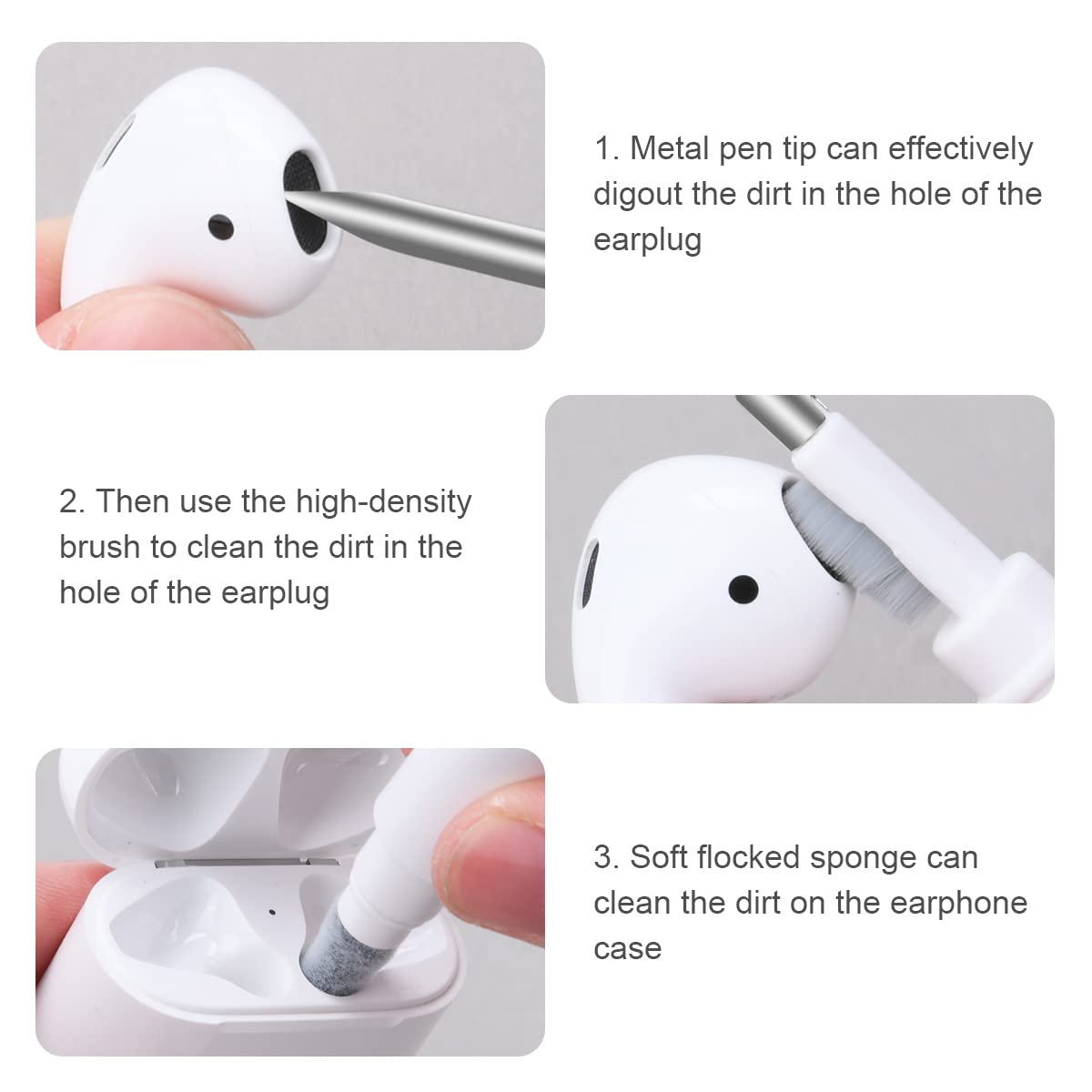 1. Metal pen tip can effectively digout the dirt in the hole of the earplug

2. Then use the high-density brush to clean the dirt in the hole of the earplug

3. Soft flocked sponge can clean the dirt on the earphone case